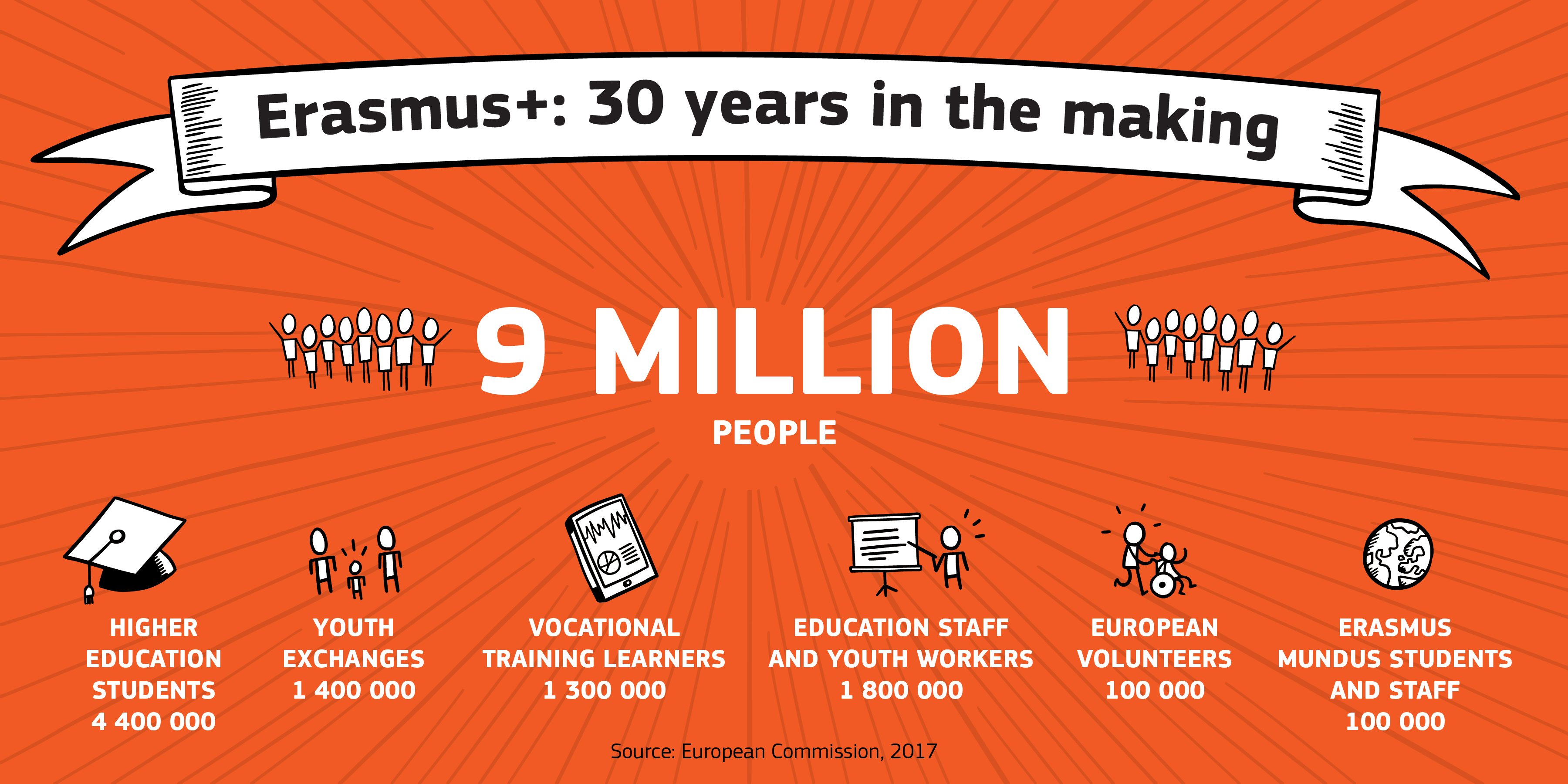 Erasmus+: 30 years in the making

9 MILLION
PEOPLE

HIGHER EDUCATION STUDENTS
4 400 000

YOUTH EXCHANGES
1 400 000

VOCATIONAL TRAINING LEARNERS
1 300 000

EDUCATION STAFF AND YOUTH WORKERS
1 800 000

EUROPEAN VOLUNTEERS
100 000

ERASMUS MUNDUS STUDENTS AND STAFF
100 000

Source: European Commission, 2017